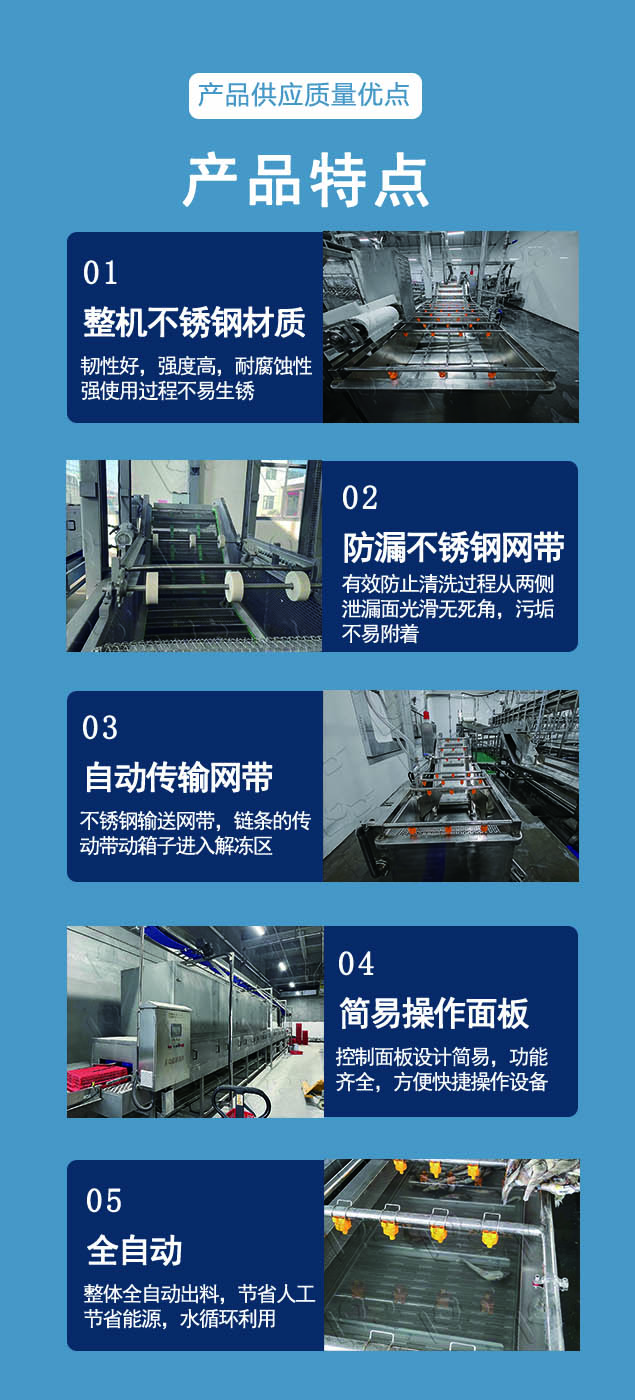 产品供应质量优点

产品特点

01
整机不锈钢材质
韧性好，强度高，耐腐蚀性强使用过程不易生锈

02
防漏不锈钢网带
有效防止清洗过程从两侧泄漏面光滑无死角，污垢不易附着

03
自动传输网带
不锈钢输送网带，链条的传动带动箱子进入解冻区

04
简易操作面板
控制面板设计简易，功能齐全，方便快捷操作设备

05
全自动
整体全自动出料，节省人工节省能源，水循环利用